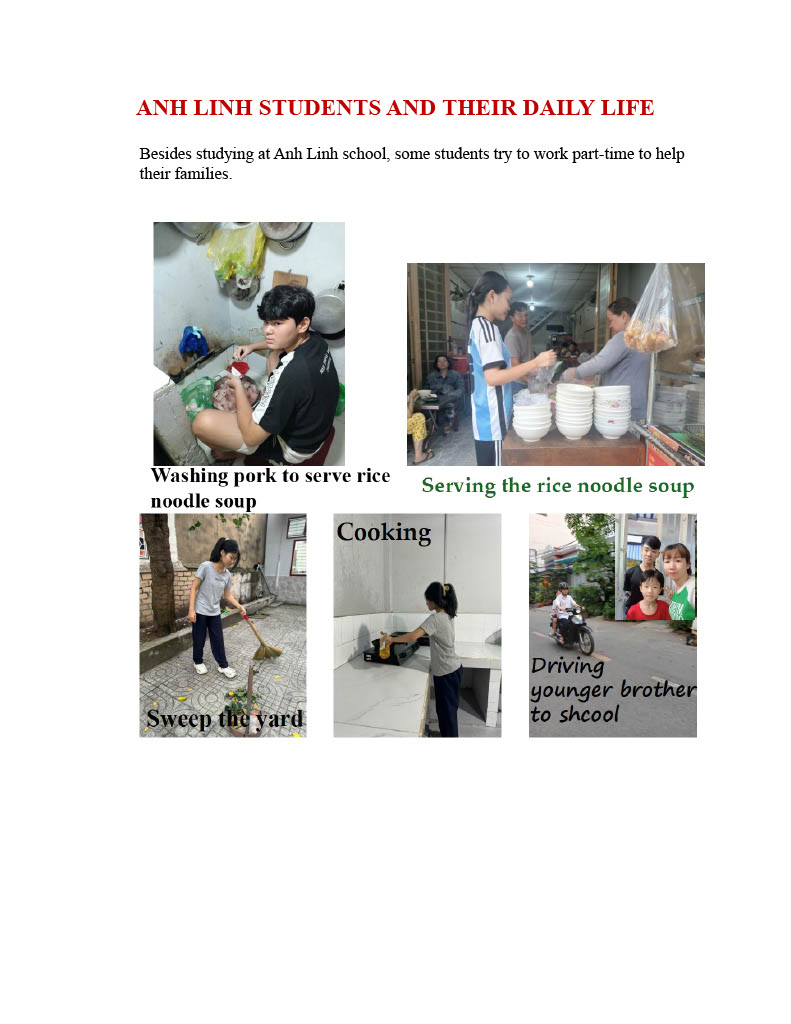 ANH LINH STUDENTS AND THEIR DAILY LIFE

Besides studying at Anh Linh school, some students try to work part-time to help their families.

Washing pork to serve rice noodle soup

Serving the rice noodle soup

Sweep the yard

Cooking

Driving younger brother to shcool